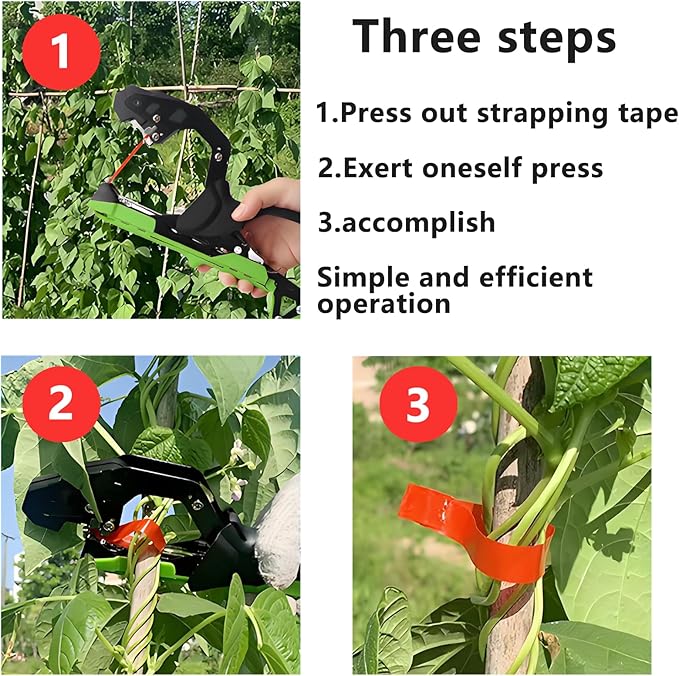 1

Three steps

1.Press out strapping tape

2.Exert oneself press

3.accomplish

Simple and efficient operation

2

3